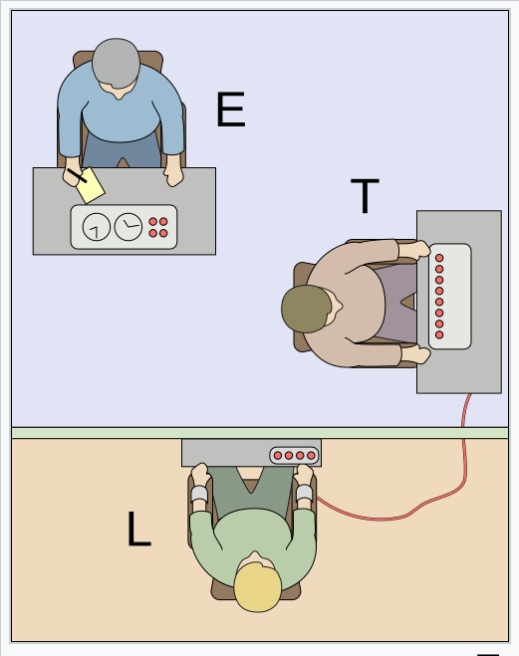 E

T

L